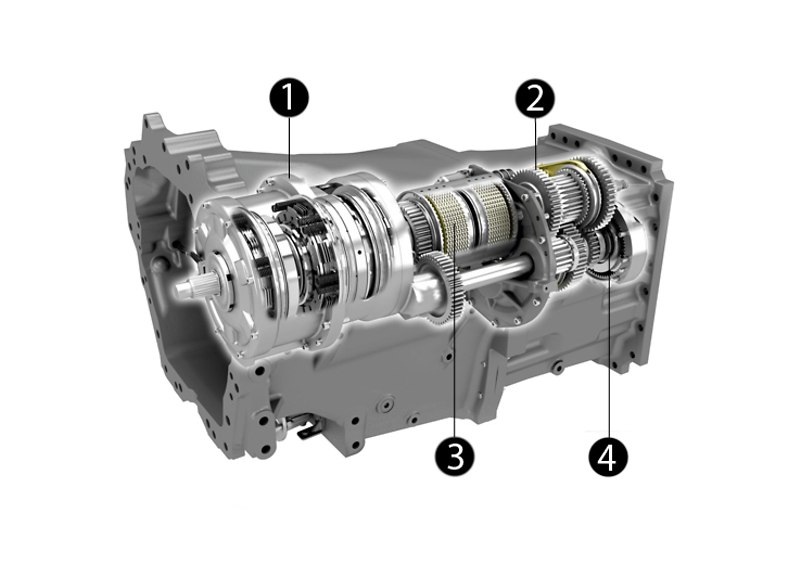 1
2
3
4